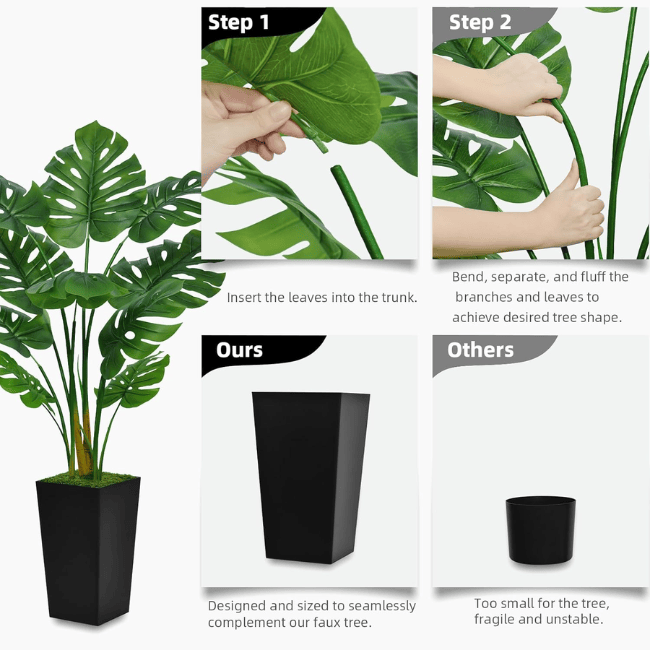 Step 1

Insert the leaves into the trunk.

Step 2

Bend, separate, and fluff the branches and leaves to achieve desired tree shape.

Ours

Designed and sized to seamlessly complement our faux tree.

Others

Too small for the tree, fragile and unstable.